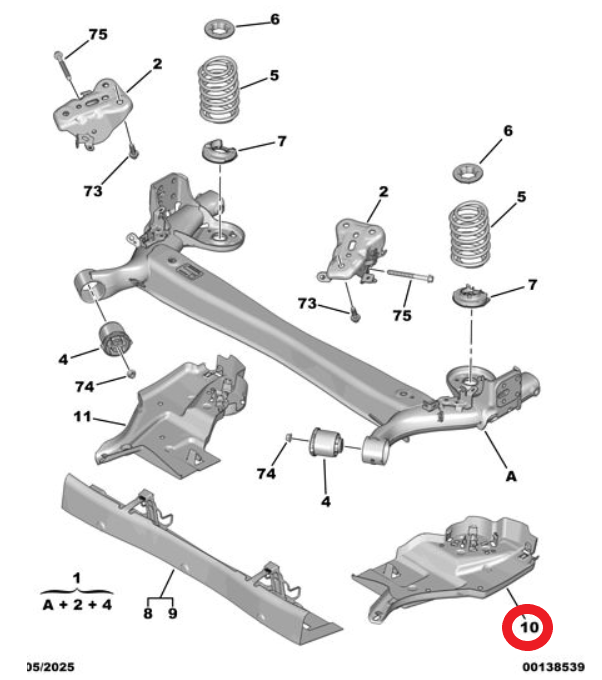 75
2
6
5
7
73
6
2
5
7
73
75
4
74
11
74
4
A
1
A + 2 + 4
8 9
10
05/2025
00138539