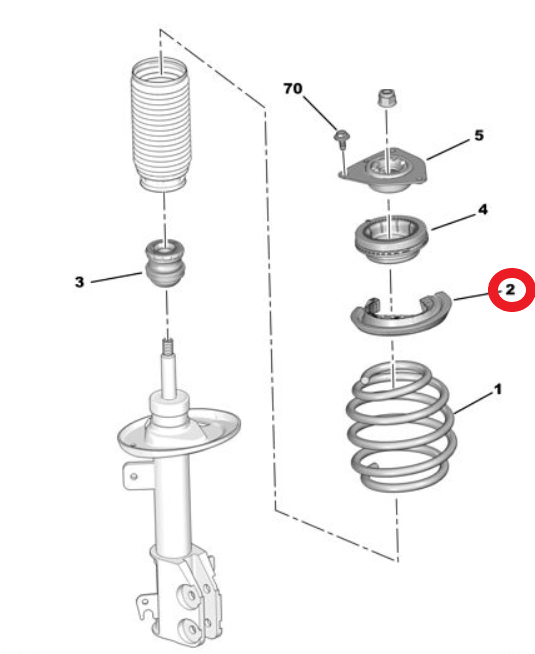 70
5
4
3
2
1