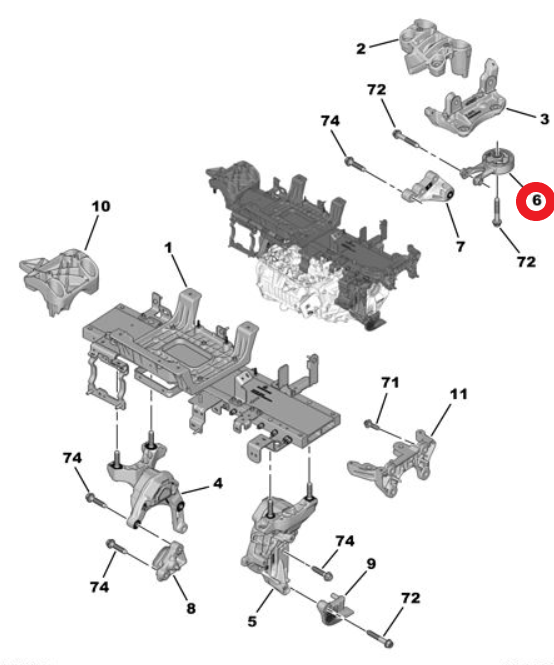 2
72
3
74
6
7
72
10
1
71
11
74
4
74
74
9
8
5
72