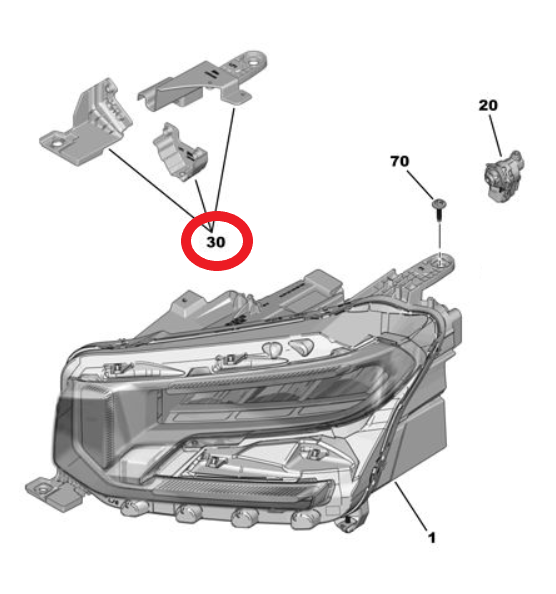 20
70
30
1