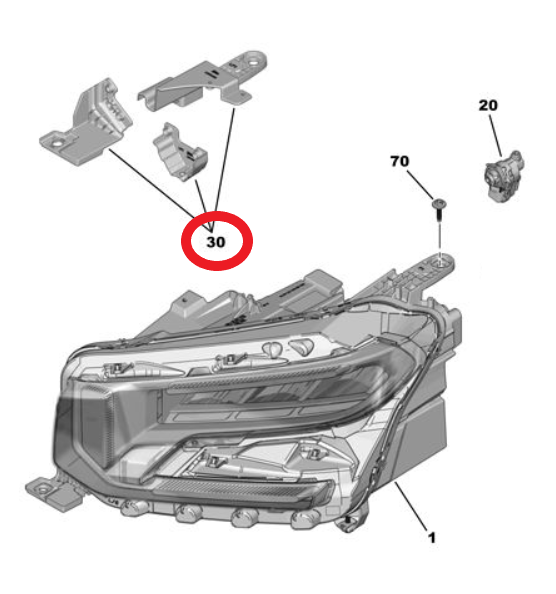 20
70
30
1