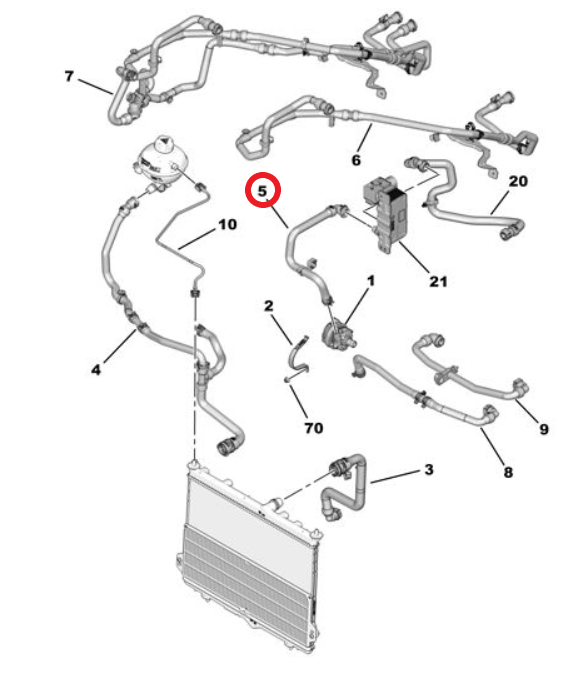 7
6
20
5
10
21
1
2
4
70
9
8
3