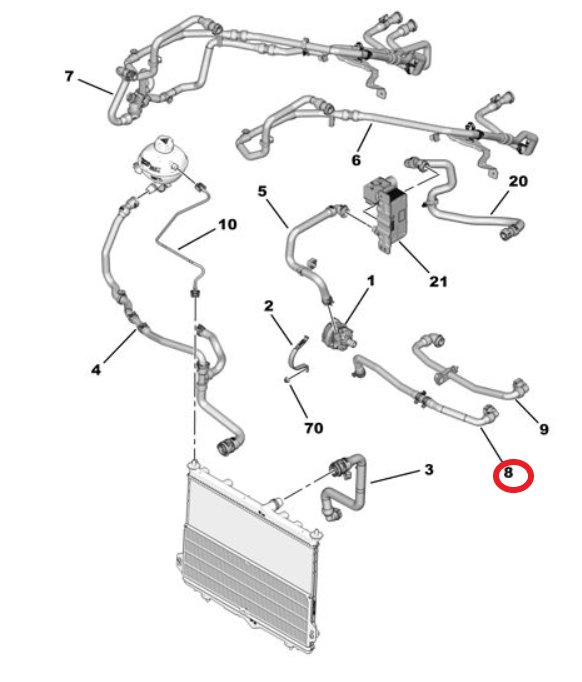 7
6
20
5
10
21
1
2
4
70
9
3
8