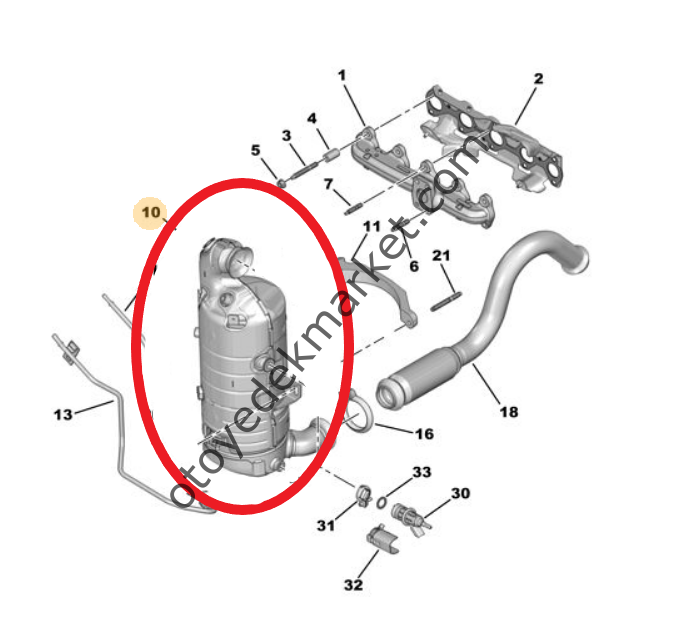 1
2
3
4
5
7
10
11
6
21
13
18
16
33
30
31
32
otoyedekmarket.com