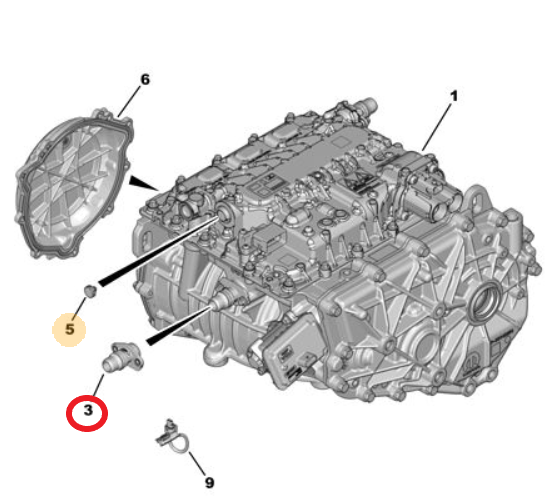 6
1
5
3
9