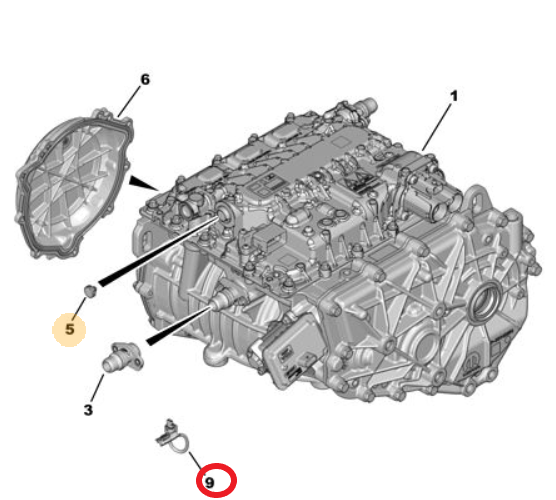 6
1
5
3
9