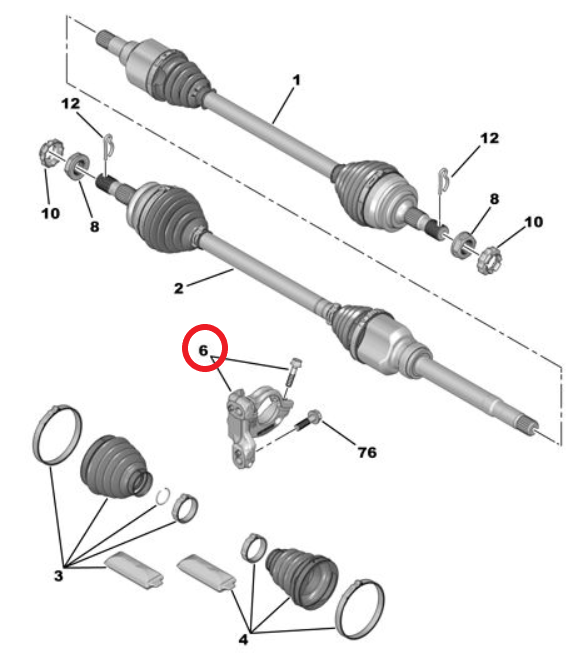 1
12
12
10
8
8
10
2
6
76
3
4