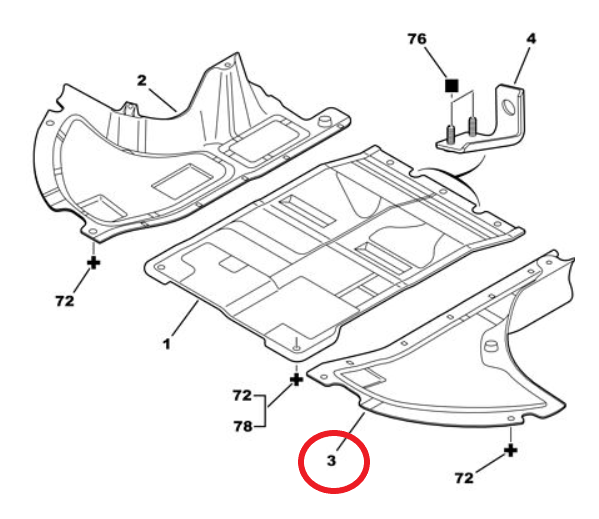 76
4
2
72
1
72
78
3
72