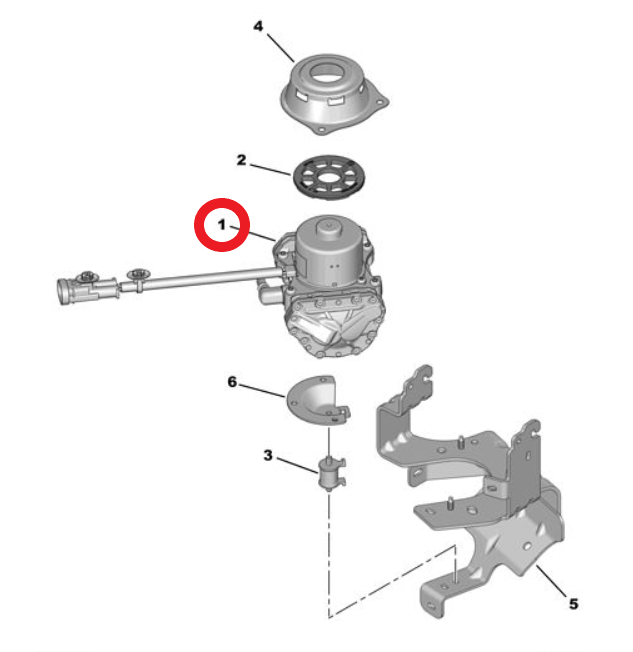 4
2
1
6
3
5