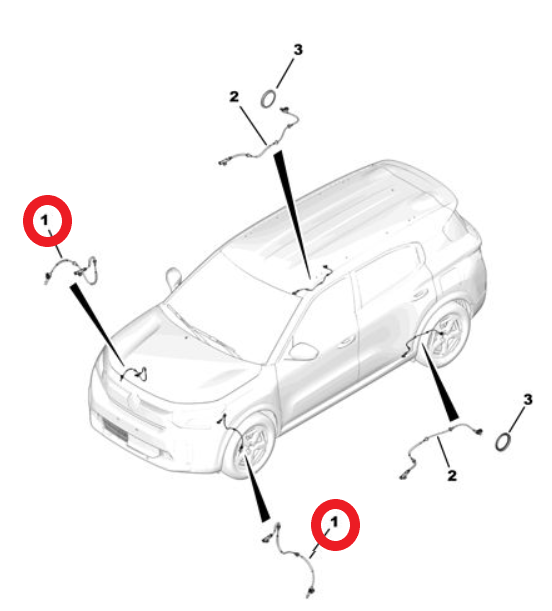 3
2
1
3
2
1