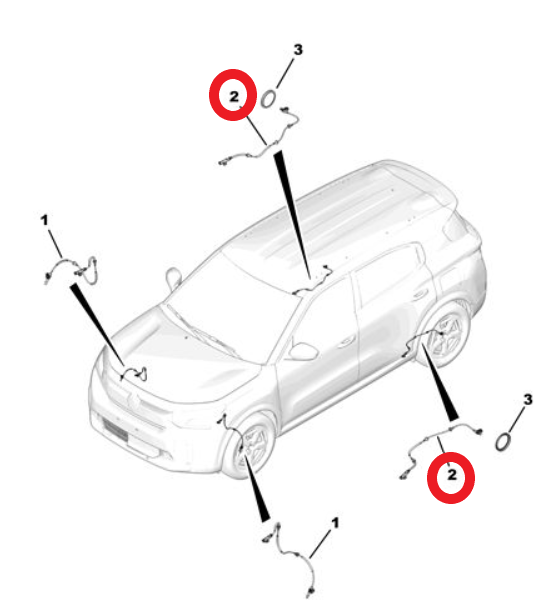 3
2
1
3
2
1