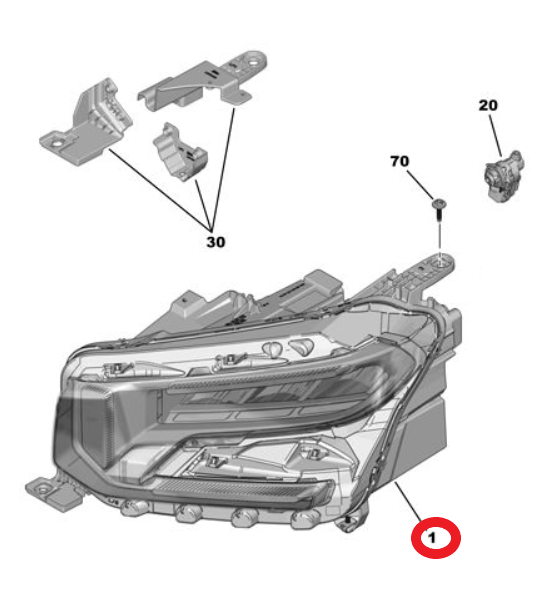 20
70
30
1