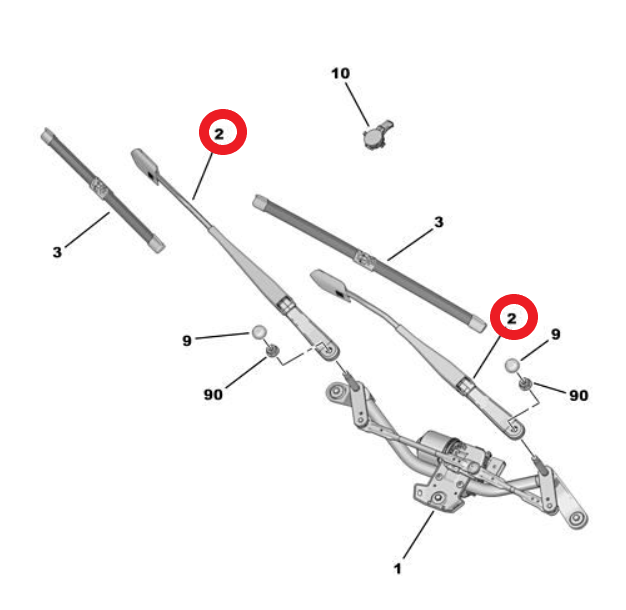 10
2
3
3
2
9
9
90
90
1