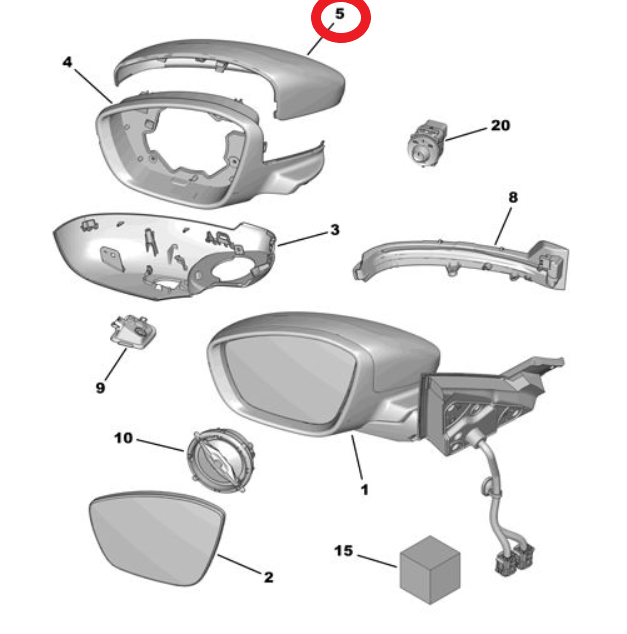 5
4
20
8
3
9
10
1
15
2