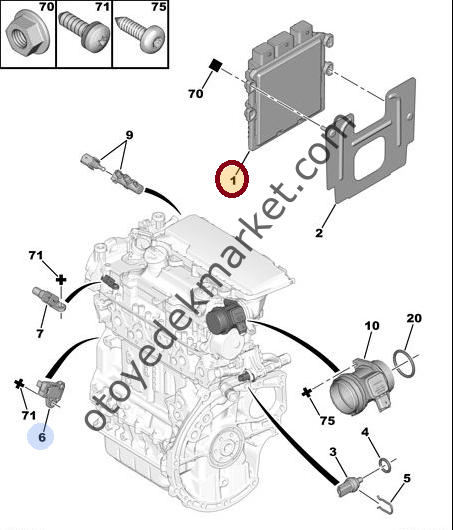 70
71
75
70
9
1
2
71
7
10
20
71
6
75
4
3
5
otoyedekmarket.com