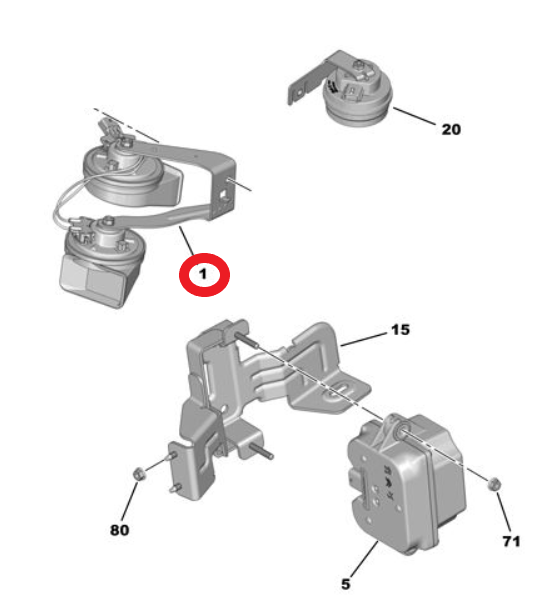 20
1
15
80
71
5