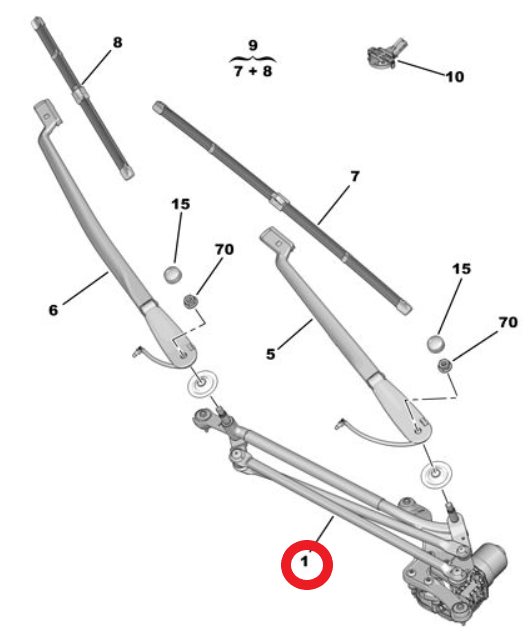 8
9
7 + 8
10
7
15
70
6
5
15
70
1