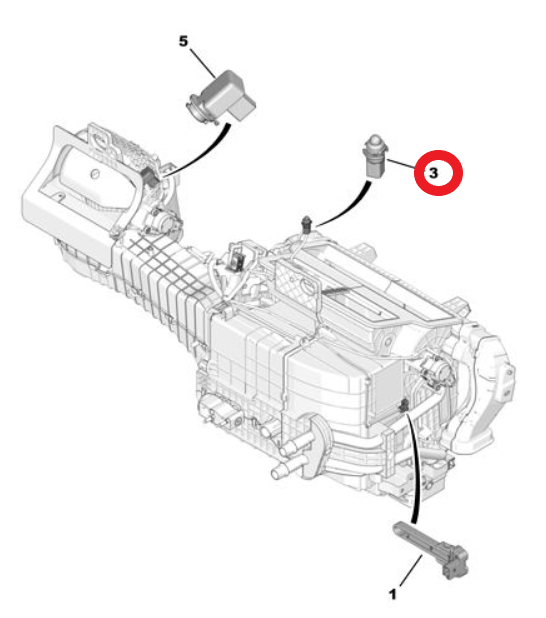 5

3

1