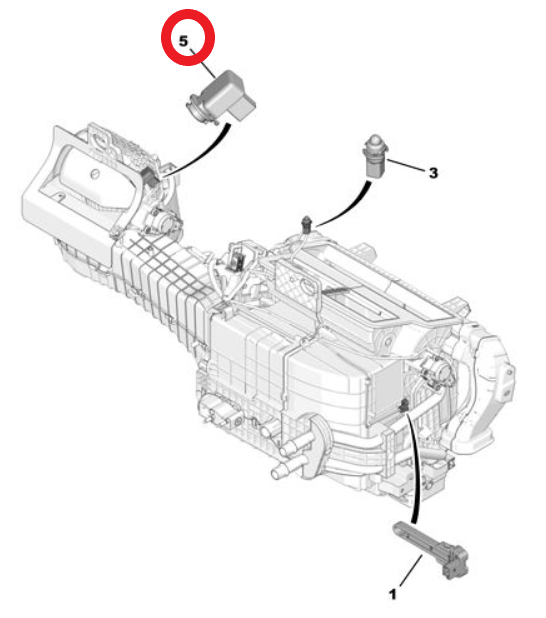 5

3

1