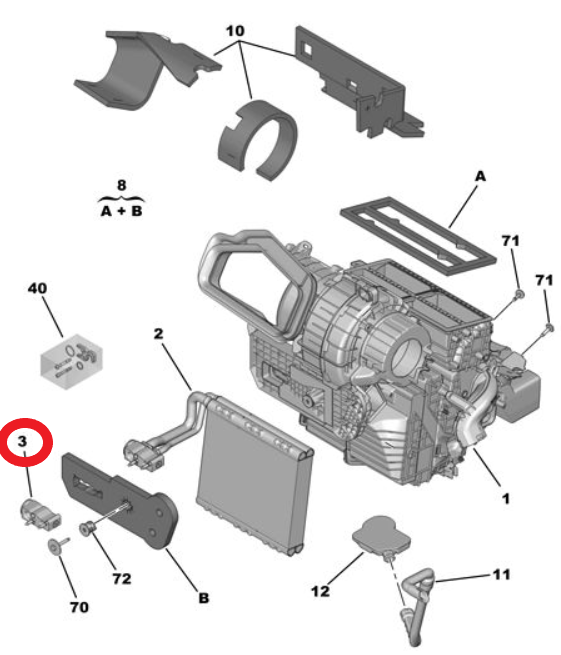 10

8
A + B

A

71

71

40

2

3

1

72

70

B

12

11