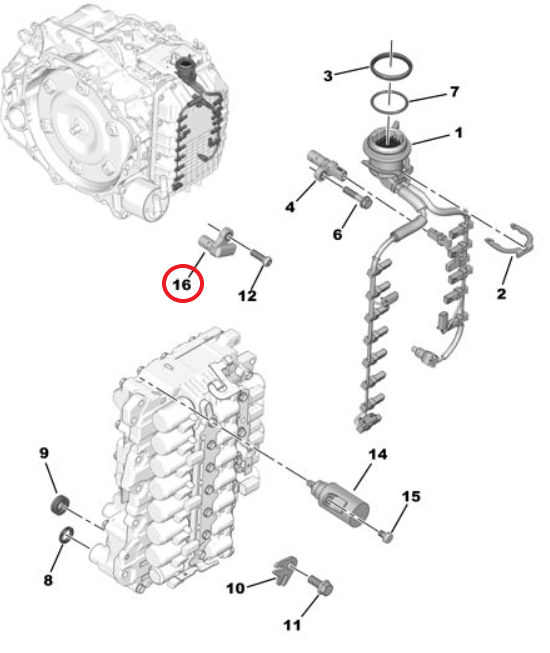 3
7
1
4
6
2
16
12
9
14
15
8
10
11