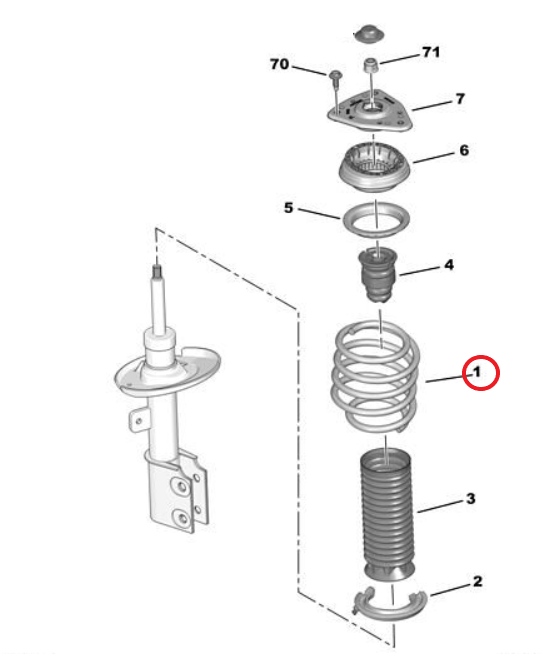 70
71
7
6
5
4
1
3
2