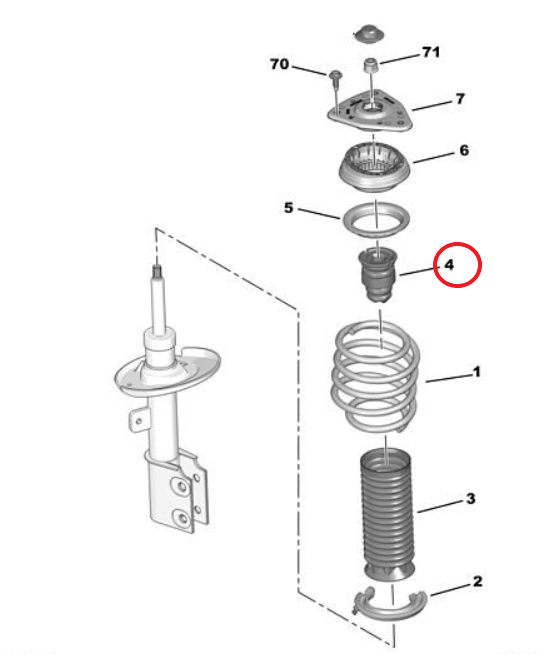 70
71
7
6
5
4
1
3
2