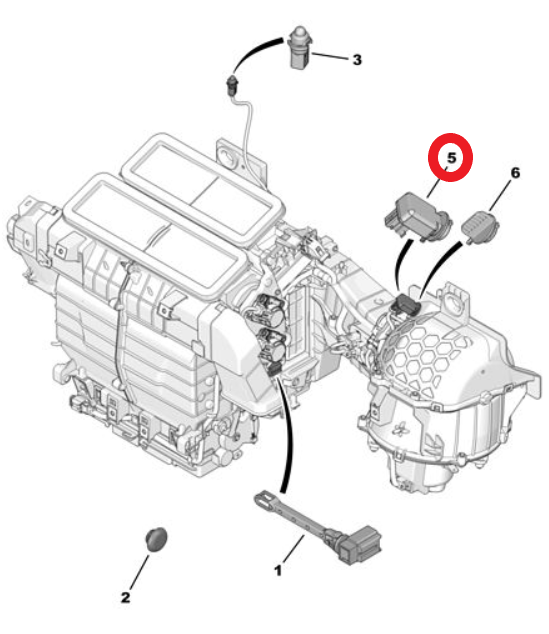 3
5
6
1
2