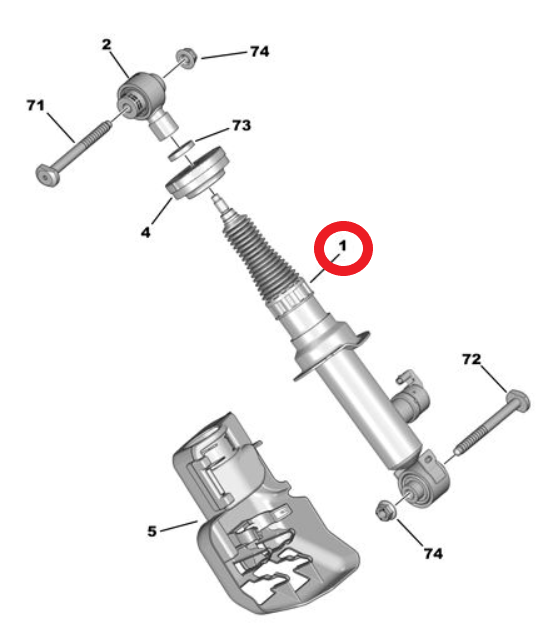 2
74
71
73
4
1
72
5
74