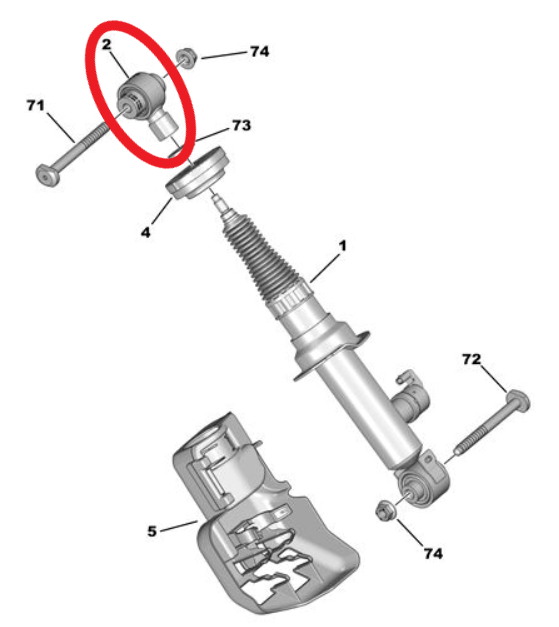 2
74
71
73
4
1
72
5
74