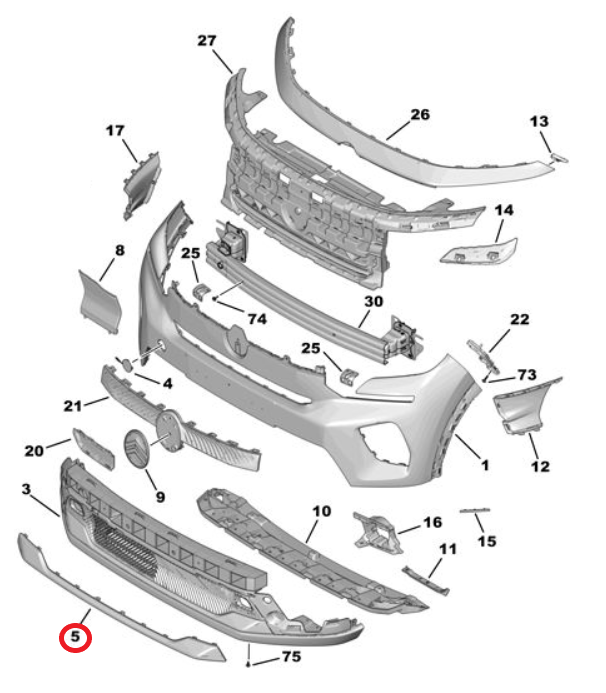 27
26
13
17
14
8
25
74
30
22
25
73
4
21
20
9
1
12
3
10
16
15
11
5
75