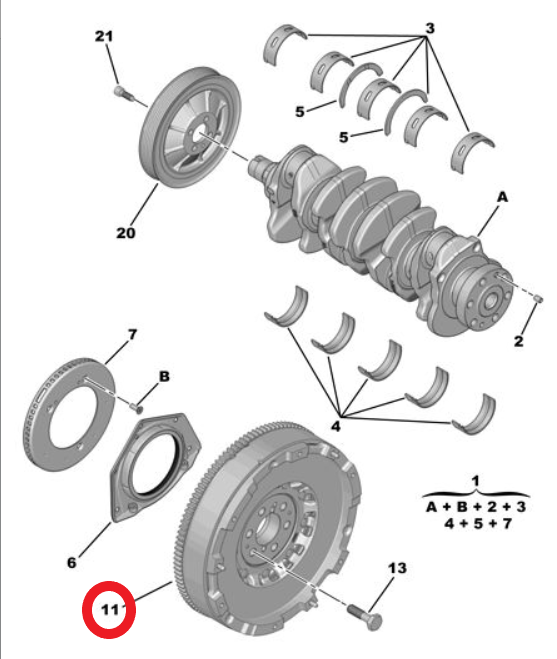 21
3
5
5
20
A
2
7
B
4
1
A + B + 2 + 3
4 + 5 + 7
6
13
11