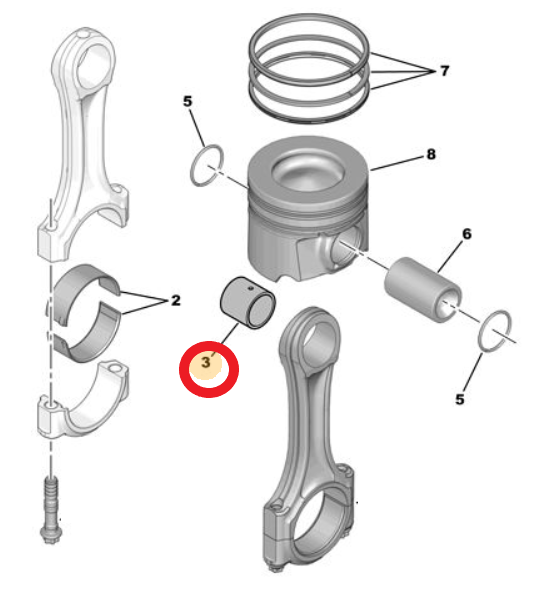 7
5
8
6
2
3
5