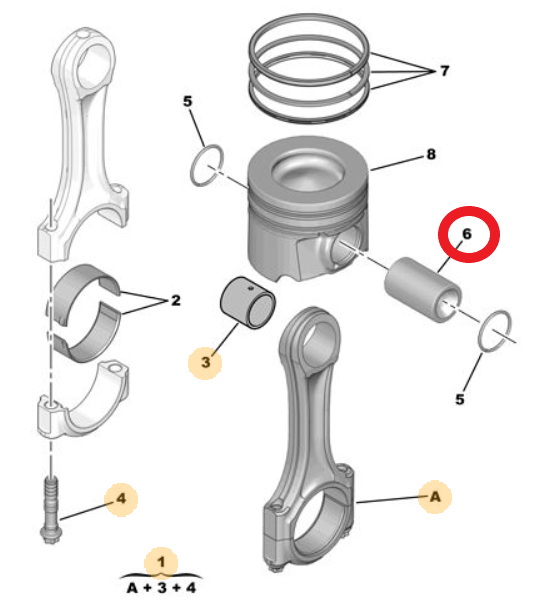 7

5

8

6

2

3

5

4

A

1

A + 3 + 4