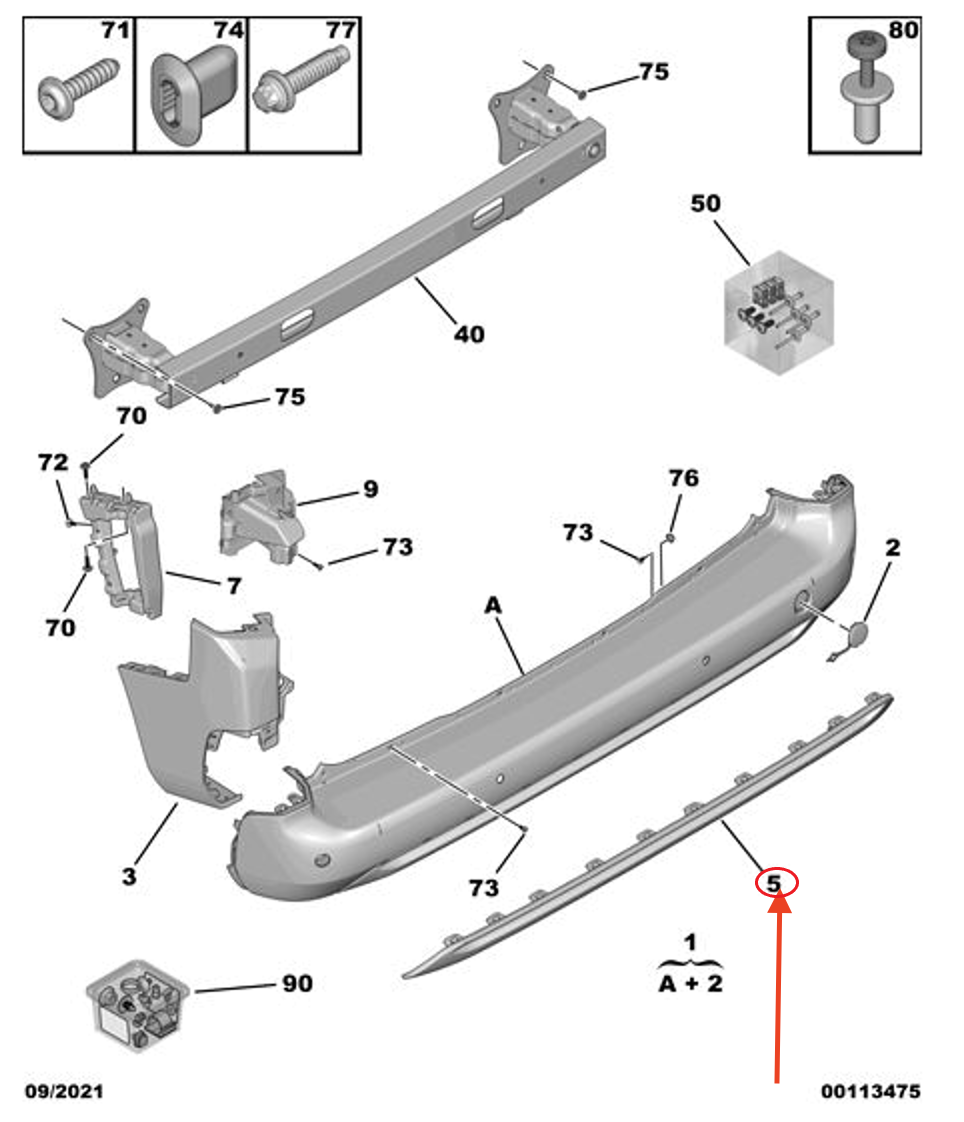 71
74
77
80
75
50
40
75
70
72
9
76
73
73
2
7
70
A
3
73
5
1
A + 2
90
09/2021
00113475