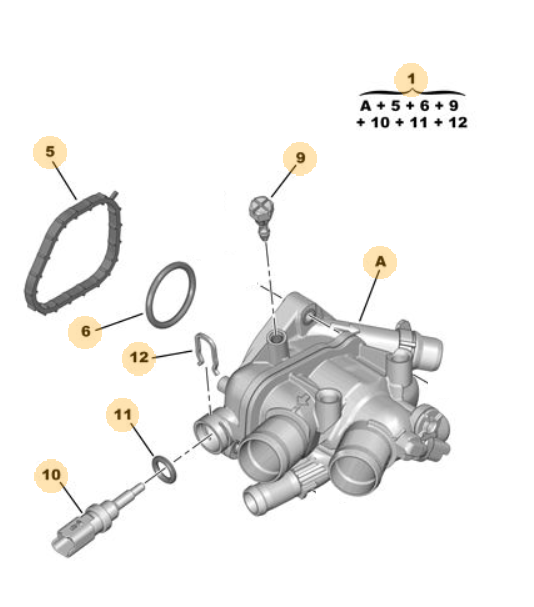 1
A + 5 + 6 + 9
+ 10 + 11 + 12

5

9

A

6

12

11

10