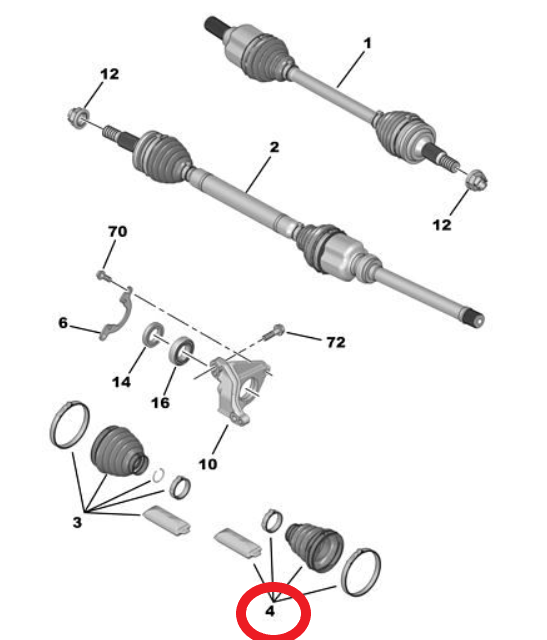 1
12
2
12
70
6
72
14
16
10
3
4