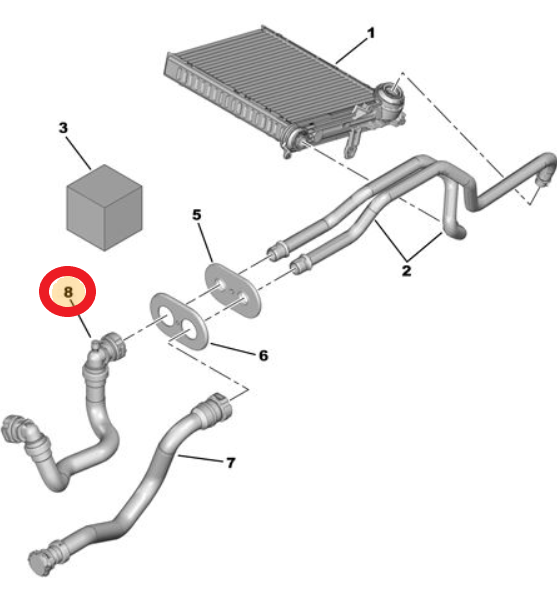 1
3
5
2
8
6
7