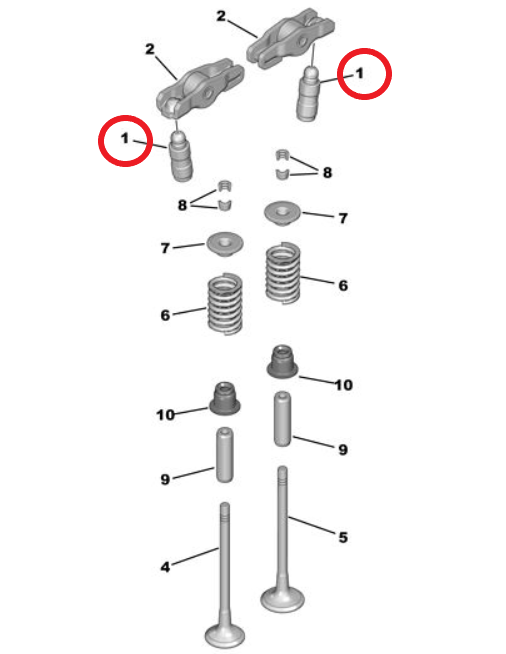 2
2
1
1
8
8
7
7
6
6
10
10
9
9
5
4