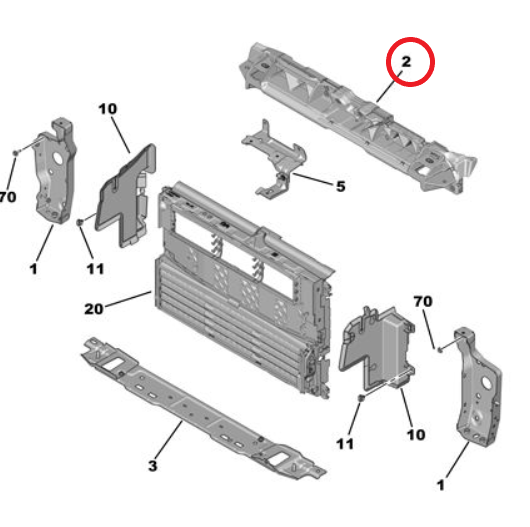 2
10
5
70
1
11
20
70
3
11
10
1