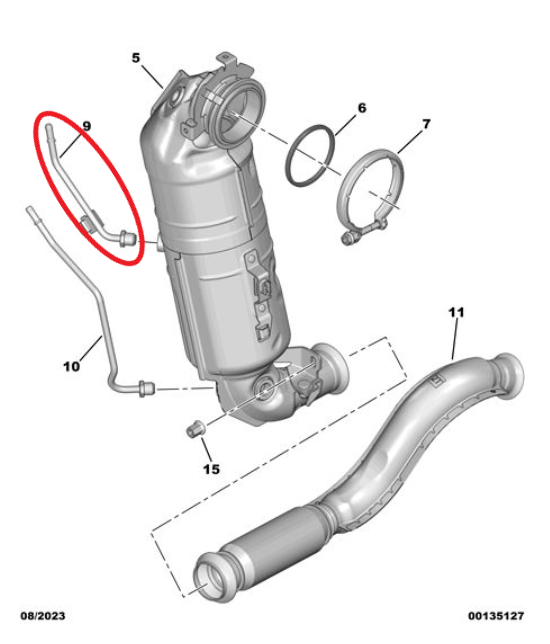 5
9
6
7
10
11
15
08/2023
00135127