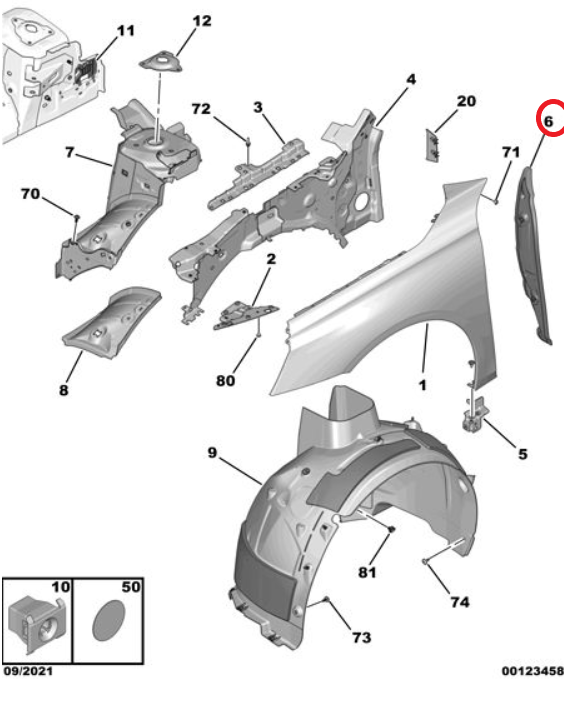 11
12
4
72
3
20
6
7
71
70
2
8
80
1
5
9
81
74
73
10
50
09/2021
00123458