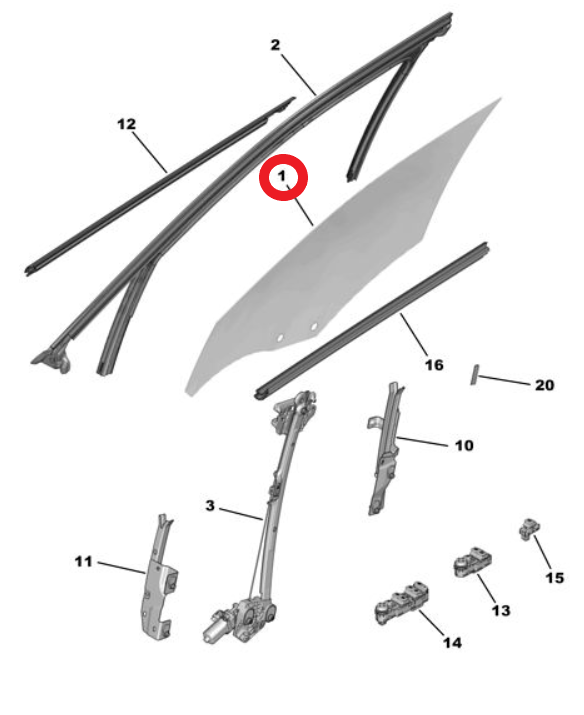 2
12
1
16
20
10
3
11
15
13
14