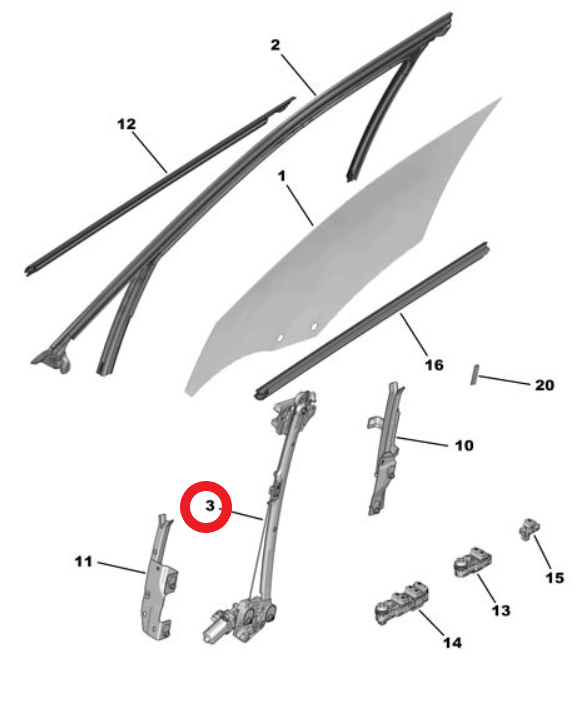 2
12
1
16
20
10
3
11
15
13
14