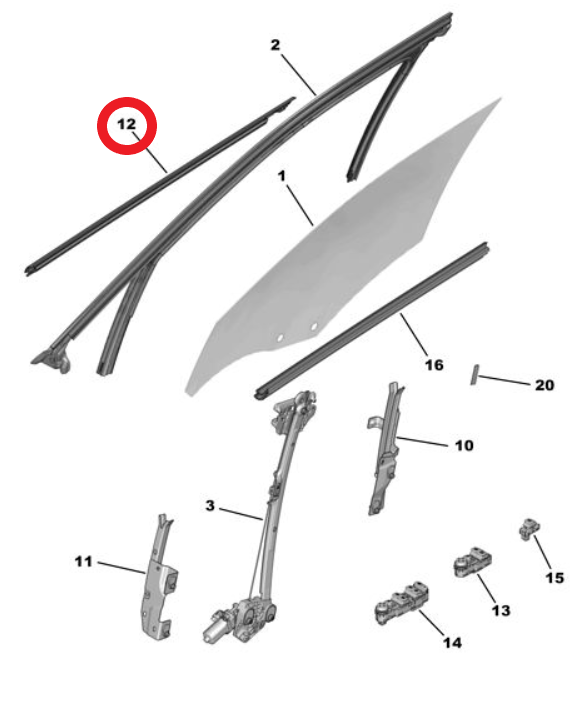 2
12
1
16
20
10
3
11
15
13
14