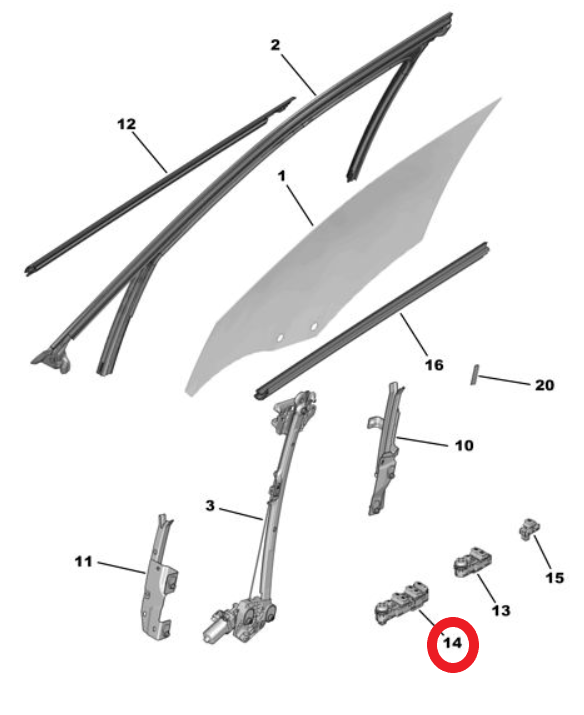 2
12
1
16
20
10
3
11
15
13
14