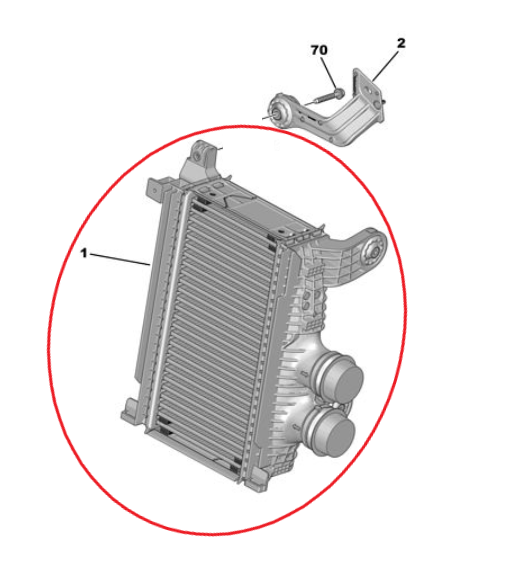 70
2
1