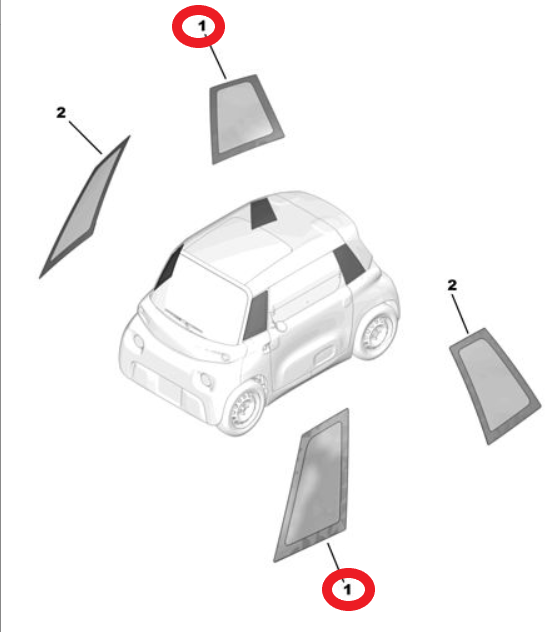 1
2
2
1