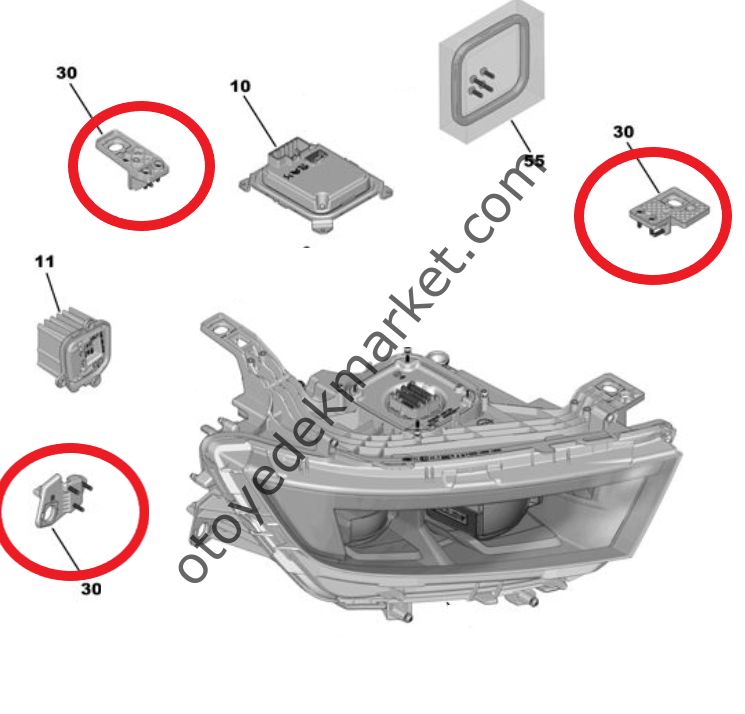 30

10

55

30

11

30

otoyedekmarket.com