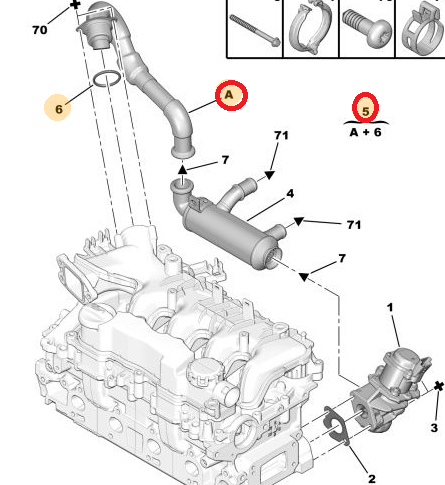 70
6
A
5
A + 6
71
7
4
71
7
1
3
2